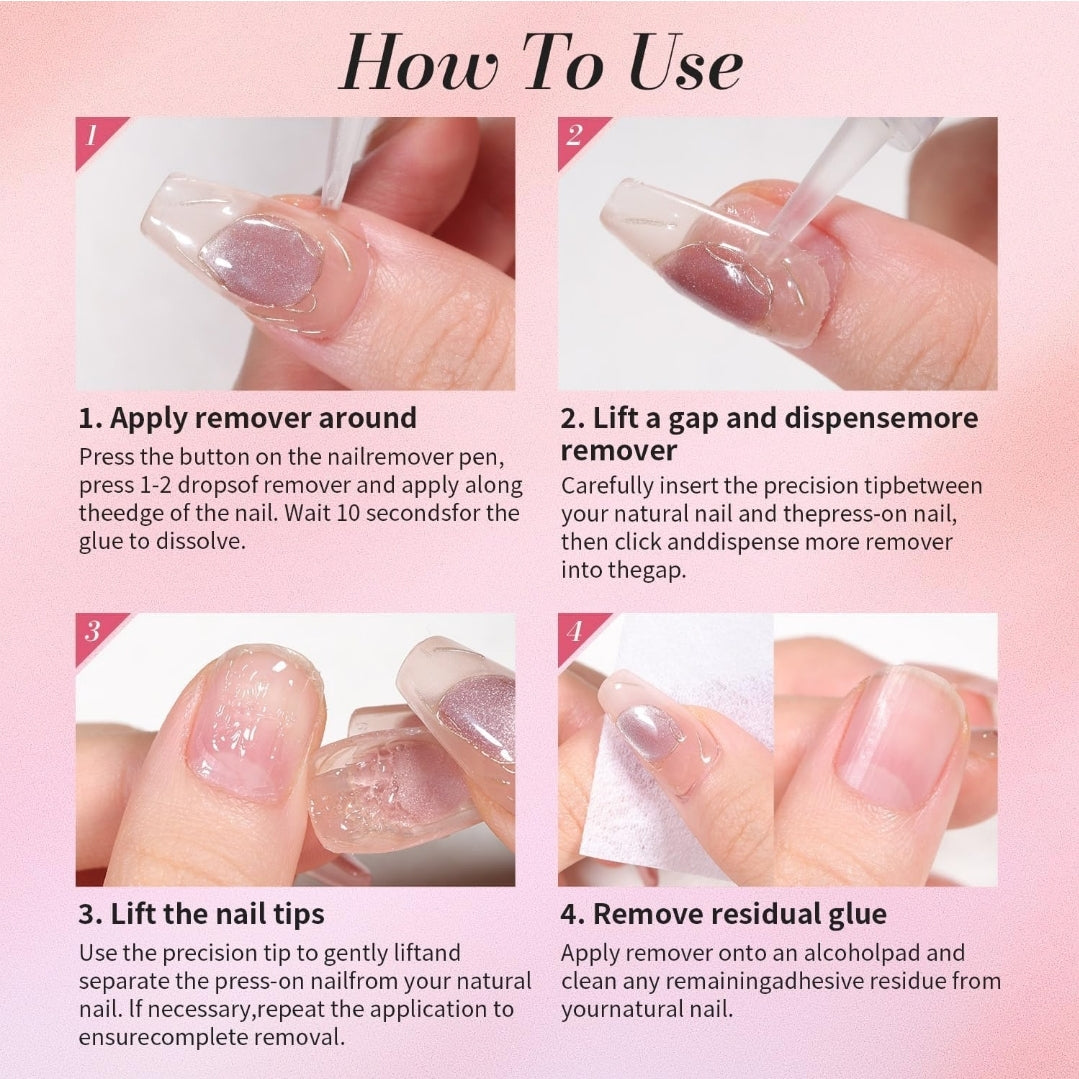 How To Use

1

1. Apply remover around

Press the button on the nailremover pen, press 1-2 dropsof remover and apply along theedge of the nail. Wait 10 secondsfor the glue to dissolve.

2

2. Lift a gap and dispensemore remover

Carefully insert the precision tipbetween your natural nail and thepress-on nail, then click anddispense more remover into thegap.

3

3. Lift the nail tips

Use the precision tip to gently liftand separate the press-on nailfrom your natural nail. lf necessary,repeat the application to ensurecomplete removal.

4

4. Remove residual glue

Apply remover onto an alcoholpad and clean any remainingadhesive residue from yournatural nail.